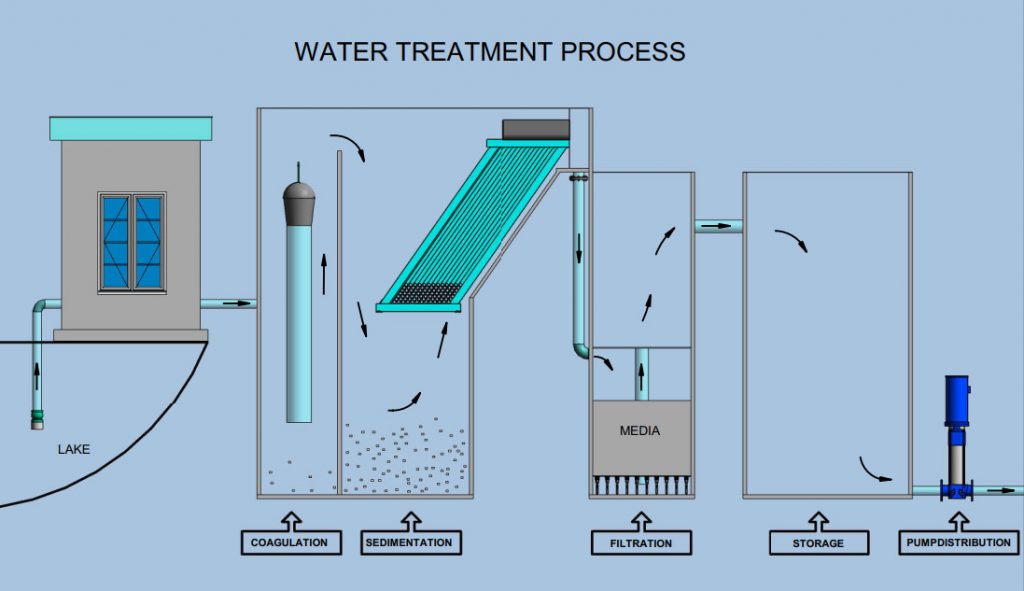 WATER TREATMENT PROCESS

LAKE

MEDIA

COAGULATION

SEDIMENTATION

FILTRATION

STORAGE

PUMPDISTRIBUTION